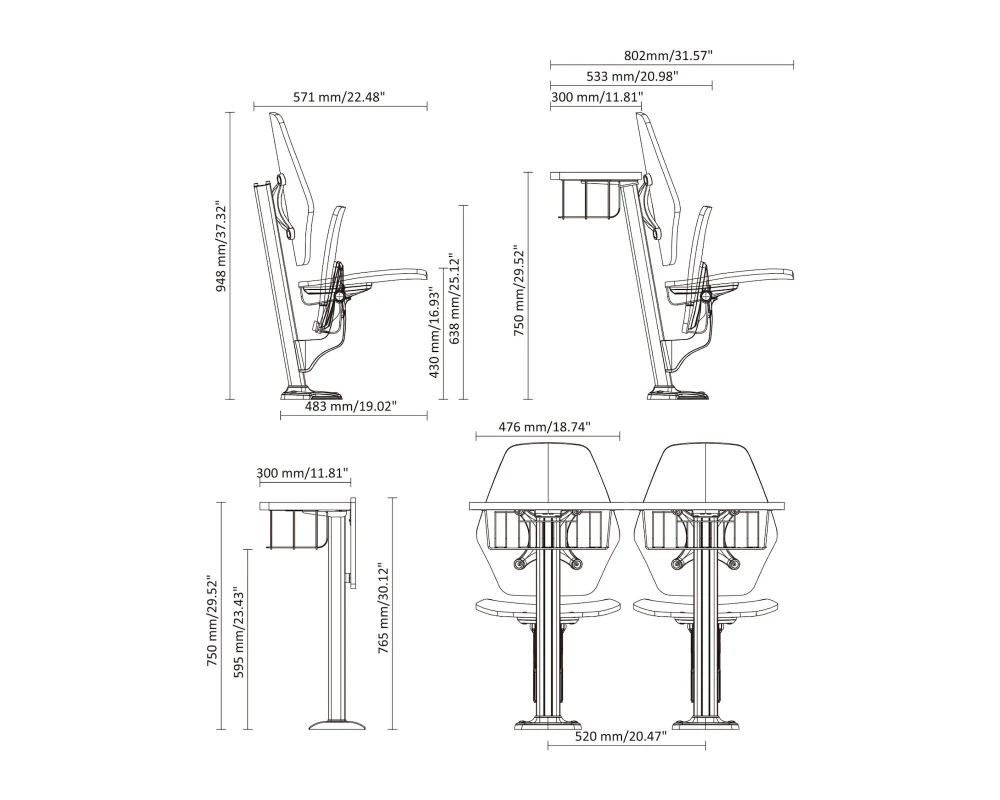 571 mm/22.48"

948 mm/37.32"

430 mm/16.93"

638 mm/25.12"

483 mm/19.02"

802mm/31.57"

533 mm/20.98"

300 mm/11.81"

750 mm/29.52"

300 mm/11.81"

750 mm/29.52"

595 mm/23.43"

765 mm/30.12"

476 mm/18.74"

520 mm/20.47"